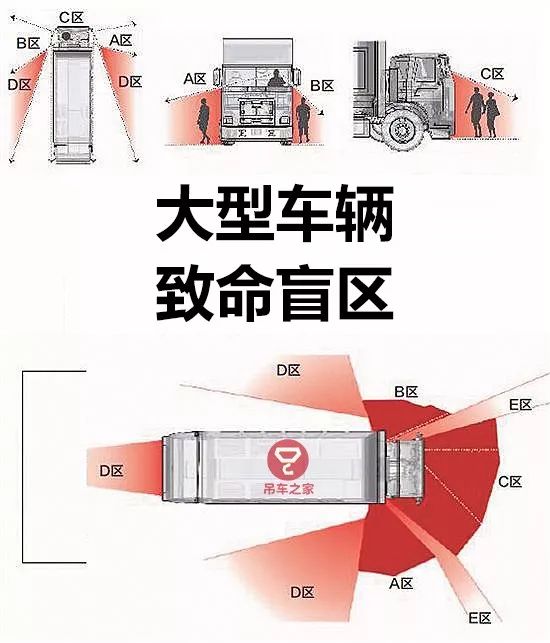 C区
B区
A区
D区
D区

A区
B区

C区

大型车辆
致命盲区

D区
B区
E区
D区
吊车之家
C区
D区
A区
E区